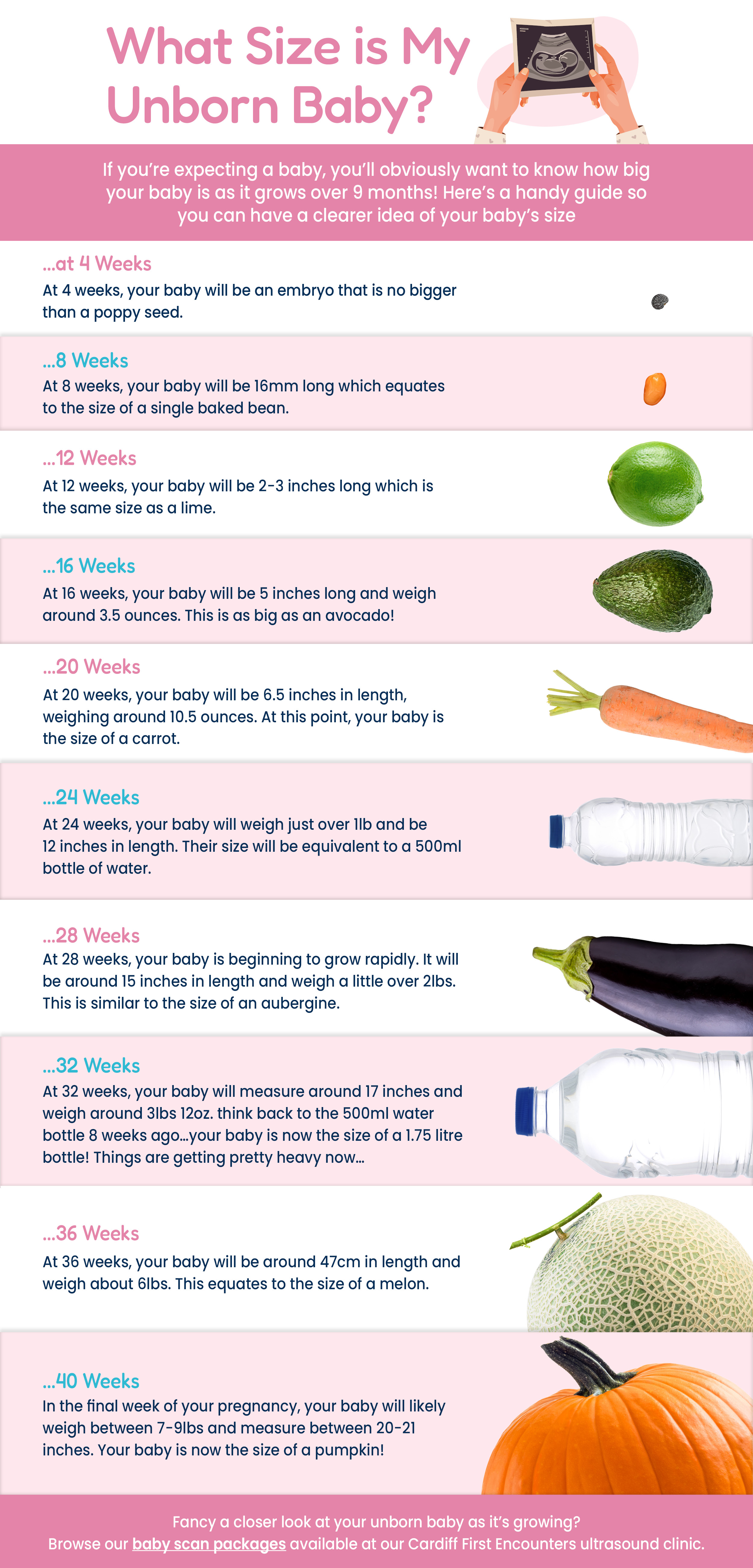 What Size is My Unborn Baby?

If you're expecting a baby, you'll obviously want to know how big your baby is as it grows over 9 months! Here's a handy guide so you can have a clearer idea of your baby's size

...at 4 Weeks

At 4 weeks, your baby will be an embryo that is no bigger than a poppy seed.

...8 Weeks

At 8 weeks, your baby will be 16mm long which equates to the size of a single baked bean.

...12 Weeks

At 12 weeks, your baby will be 2-3 inches long which is the same size as a lime.

...16 Weeks

At 16 weeks, your baby will be 5 inches long and weigh around 3.5 ounces. This is as big as an avocado!

...20 Weeks

At 20 weeks, your baby will be 6.5 inches in length, weighing around 10.5 ounces. At this point, your baby is the size of a carrot.

...24 Weeks

At 24 weeks, your baby will weigh just over 1lb and be 12 inches in length. Their size will be equivalent to a 500ml bottle of water.

...28 Weeks

At 28 weeks, your baby is beginning to grow rapidly. It will be around 15 inches in length and weigh a little over 2lbs. This is similar to the size of an aubergine.

...32 Weeks

At 32 weeks, your baby will measure around 17 inches and weigh around 3lbs 12oz. think back to the 500ml water bottle 8 weeks ago...your baby is now the size of a 1.75 litre bottle! Things are getting pretty heavy now...

...36 Weeks

At 36 weeks, your baby will be around 47cm in length and weigh about 6lbs. This equates to the size of a melon.

...40 Weeks

In the final week of your pregnancy, your baby will likely weigh between 7-9lbs and measure between 20-21 inches. Your baby is now the size of a pumpkin!

Fancy a closer look at your unborn baby as it's growing?
Browse our baby scan packages available at our Cardiff First Encounters ultrasound clinic.